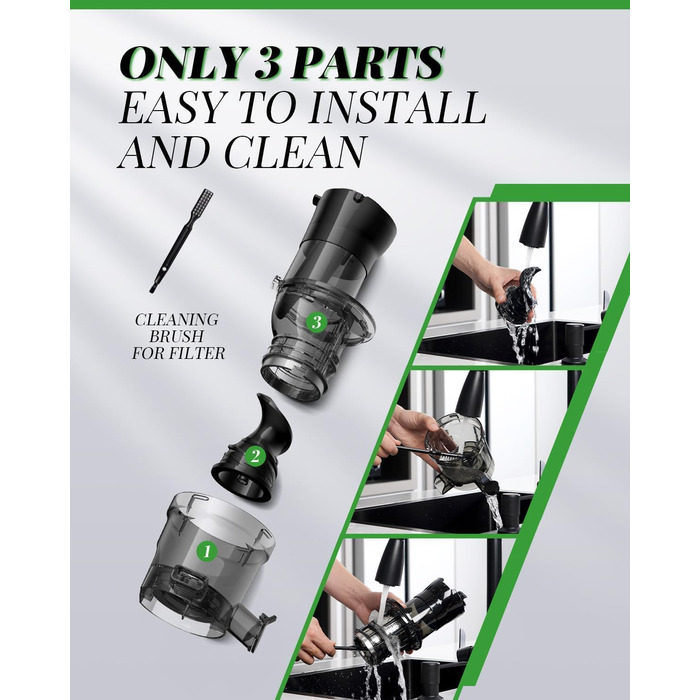 ONLY 3 PARTS
EASY TO INSTALL AND CLEAN

CLEANING BRUSH FOR FILTER

3

2

1