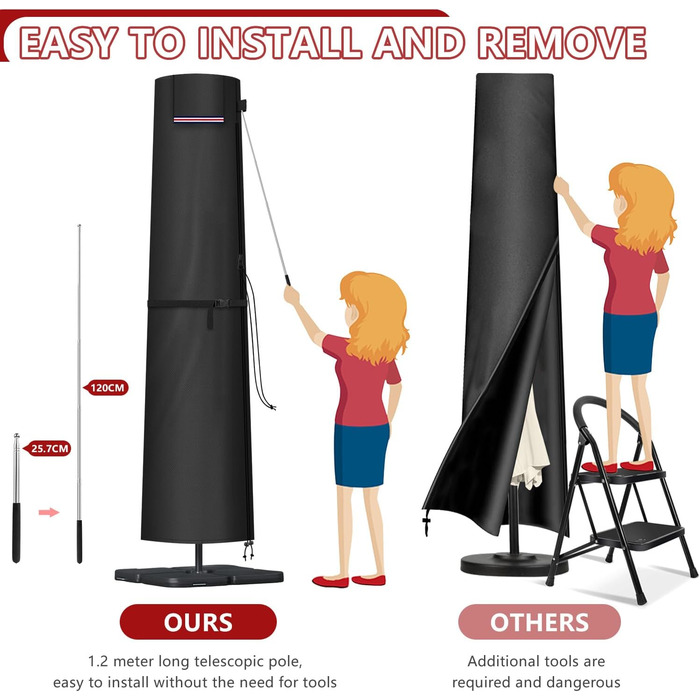 EASY TO INSTALL AND REMOVE

120CM

25.7CM

OURS

1.2 meter long telescopic pole, easy to install without the need for tools

OTHERS

Additional tools are required and dangerous