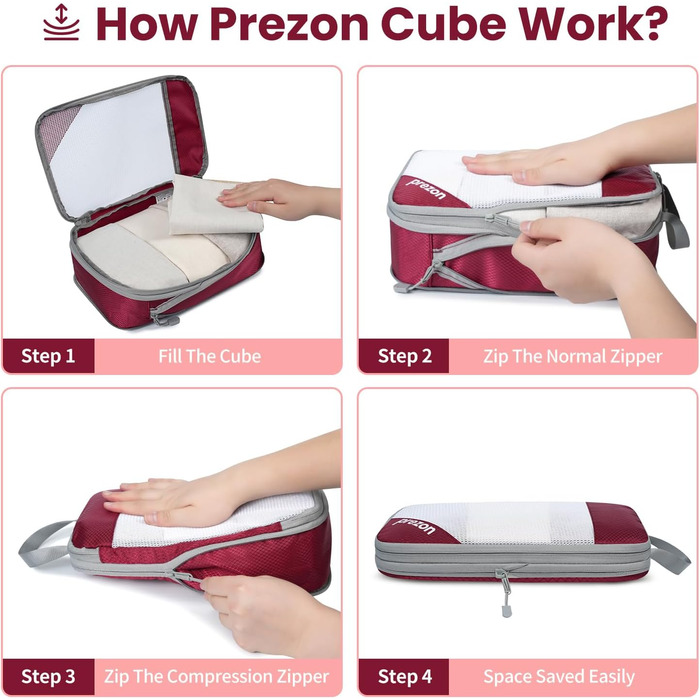 How Prezon Cube Work?

prezon

Step 1 Fill The Cube

Step 2 Zip The Normal Zipper

Step 3 Zip The Compression Zipper

prezon

Step 4 Space Saved Easily