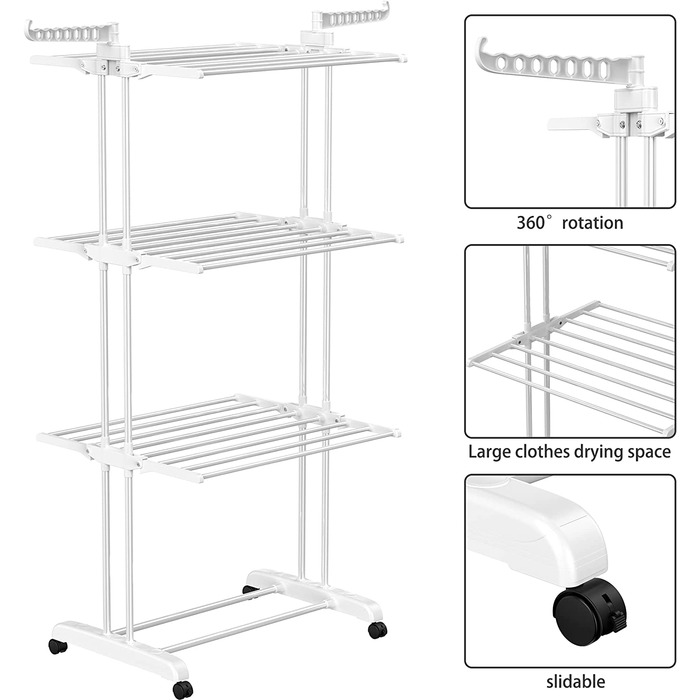 360° rotation

Large clothes drying space

slidable