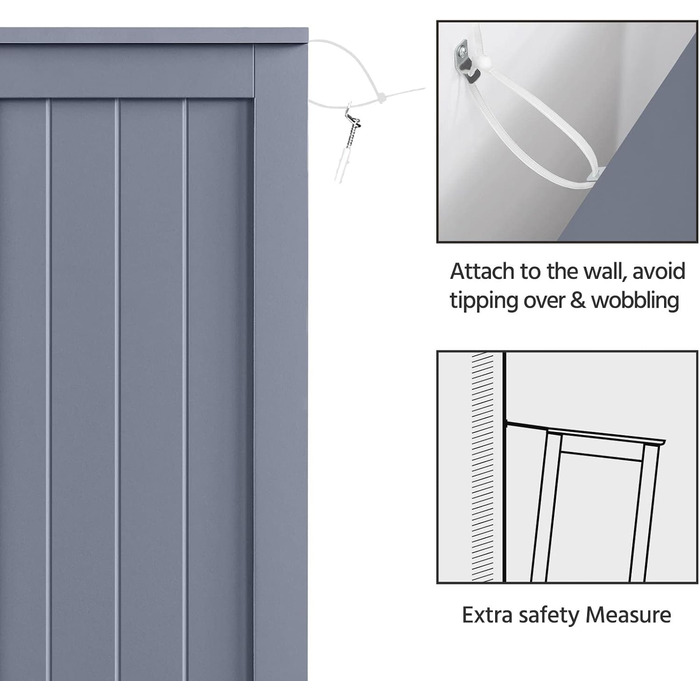 Attach to the wall, avoid tipping over & wobbling

Extra safety Measure