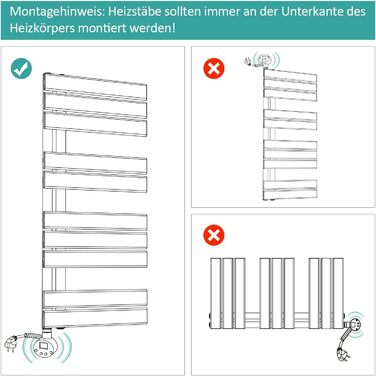 Montagehinweis: Heizstäbe sollten immer an der Unterkante des Heizkörpers montiert werden!