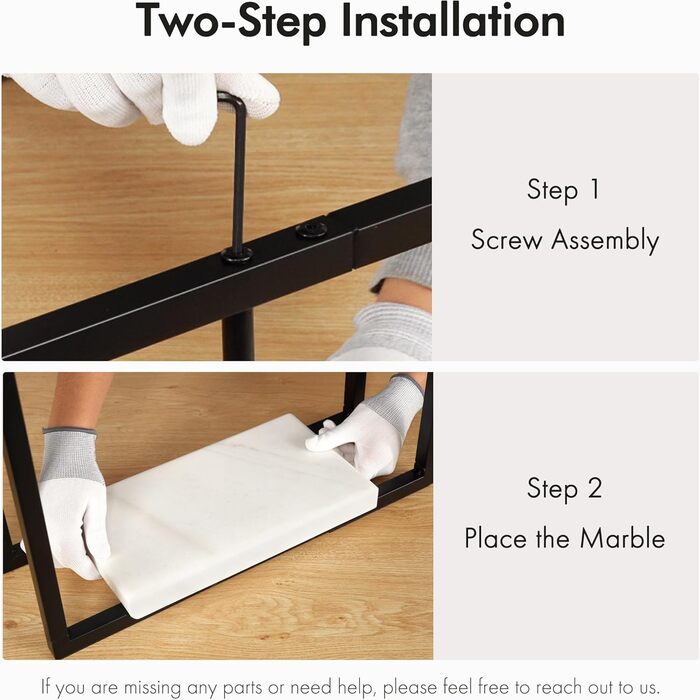 Two-Step Installation

Step 1
Screw Assembly

Step 2
Place the Marble

If you are missing any parts or need help, please feel free to reach out to us.