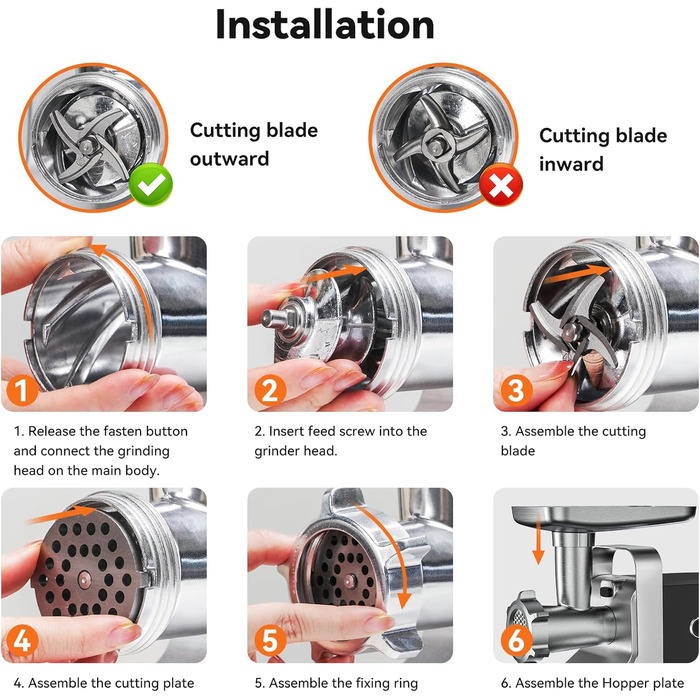 Installation

Cutting blade outward

Cutting blade inward

1

1. Release the fasten button and connect the grinding head on the main body.

2

2. Insert feed screw into the grinder head.

3

3. Assemble the cutting blade

4

4. Assemble the cutting plate

5

5. Assemble the fixing ring

6

6. Assemble the Hopper plate