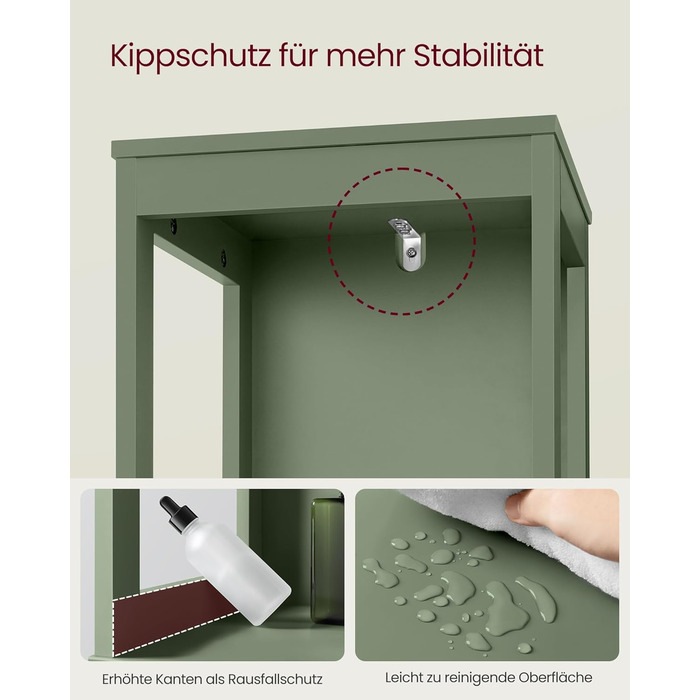 Kippschutz für mehr Stabilität

Erhöhte Kanten als Rausfallschutz

Leicht zu reinigende Oberfläche