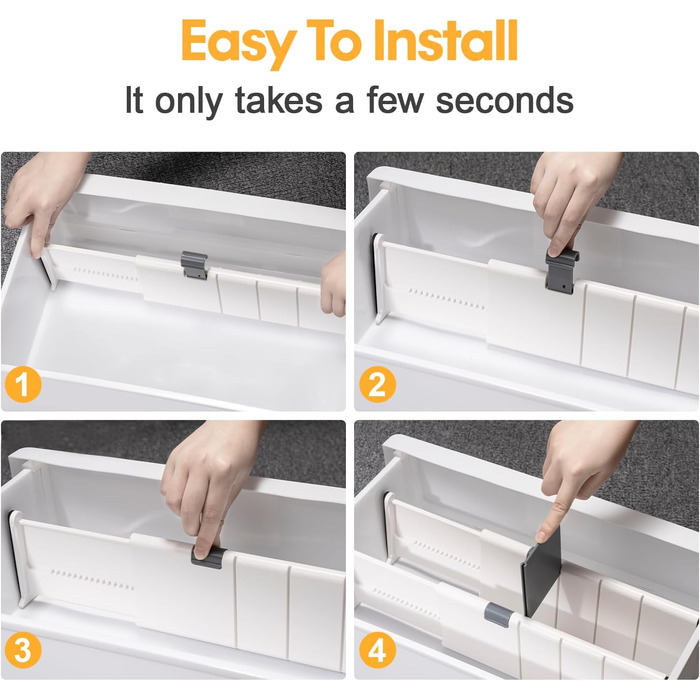 Easy To Install

It only takes a few seconds

1

2

3

4