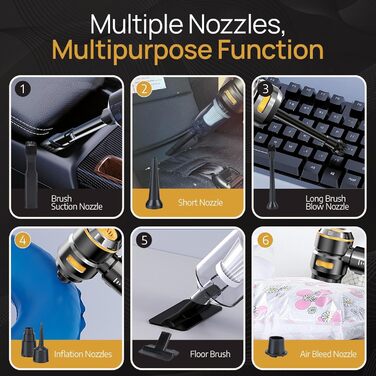 Multiple Nozzles,
Multipurpose Function

1
Brush Suction Nozzle

2
Short Nozzle

3
Long Brush Blow Nozzle

4
Inflation Nozzles

5
Floor Brush

6
Air Bleed Nozzle