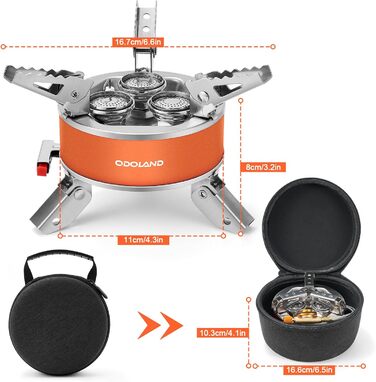 16.7cm/6.6in

ODOLAND

8cm/3.2in

11cm/4.3in

10.3cm/4.1in

16.6cm/6.5in