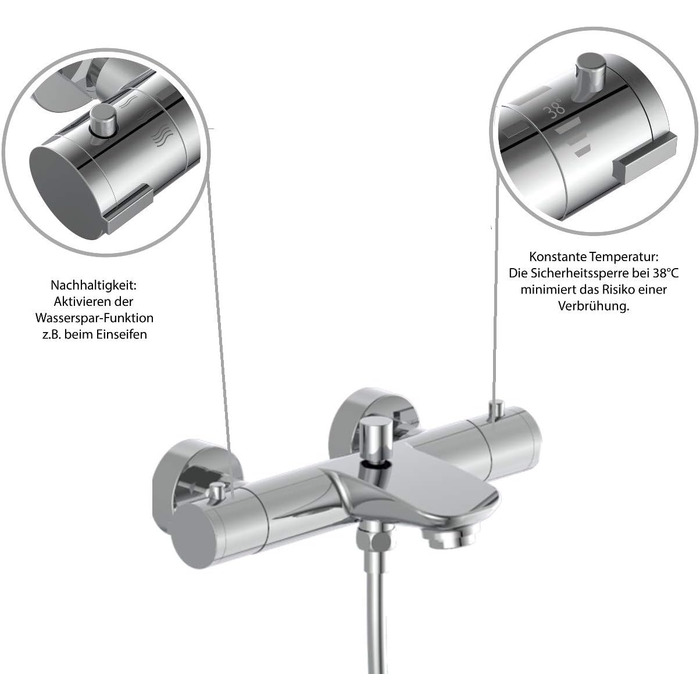 38°

Nachhaltigkeit:
Aktivieren der
Wasserspar-Funktion
z.B. beim Einseifen

Konstante Temperatur:
Die Sicherheitssperre bei 38°C
minimiert das Risiko einer
Verbrühung.