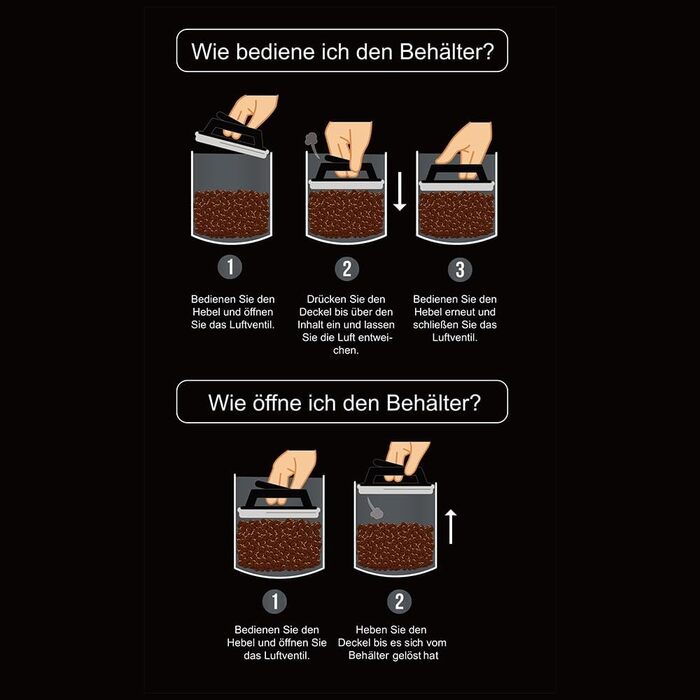 Wie bediene ich den Behälter?

1

Bedienen Sie den Hebel und öffnen Sie das Luftventil.

2

Drücken Sie den Deckel bis über den Inhalt ein und lassen Sie die Luft entweichen.

3

Bedienen Sie den Hebel erneut und schließen Sie das Luftventil.

Wie öffne ich den Behälter?

1

Bedienen Sie den Hebel und öffnen Sie das Luftventil.

2

Heben Sie den Deckel bis es sich vom Behälter gelöst hat