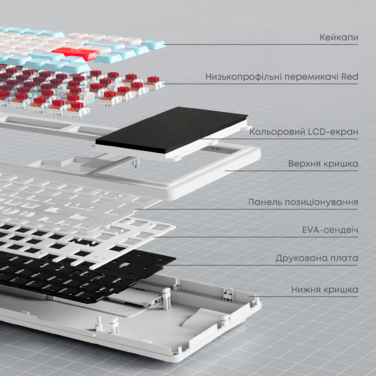 Кейкапи

Низькопрофільні перемикачі Red

Кольоровий LCD-екран

Верхня кришка

Панель позиціонування

EVA-сендвіч

Друкована плата

Нижня кришка