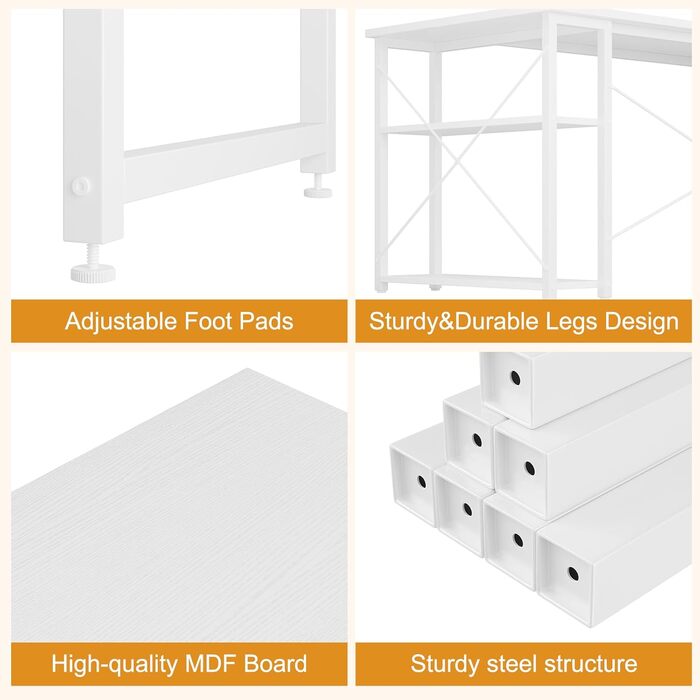 Adjustable Foot Pads

Sturdy&Durable Legs Design

High-quality MDF Board

Sturdy steel structure