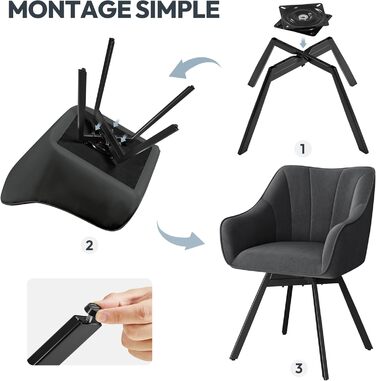 MONTAGE SIMPLE

1

2

3