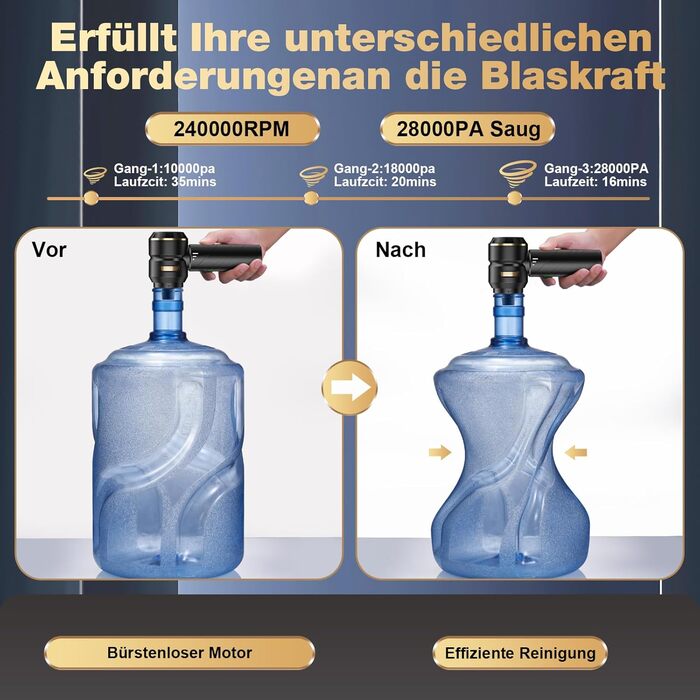 Erfüllt Ihre unterschiedlichen Anforderungenan die Blaskraft

240000RPM

28000PA Saug

Gang-1:10000pa
Laufzcit: 35mins

Gang-2:18000pa
Laufzcit: 20mins

Gang-3:28000PA
Laufzeit: 16mins

Vor

Nach

Bürstenloser Motor

Effiziente Reinigung