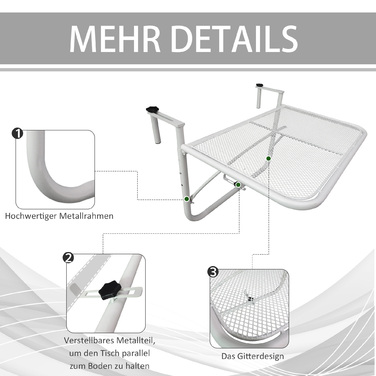 MEHR DETAILS

1

Hochwertiger Metallrahmen

2

Verstellbares Metallteil, um den Tisch parallel zum Boden zu halten

3

Das Gitterdesign