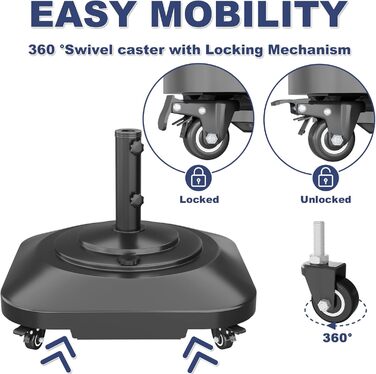 EASY MOBILITY

360 °Swivel caster with Locking Mechanism

Locked

Unlocked

360°