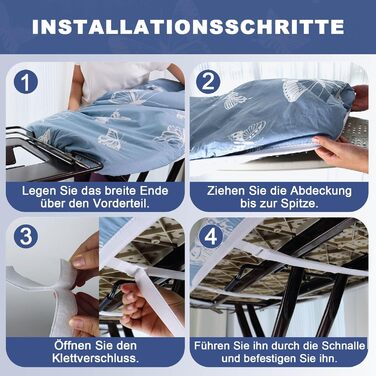 INSTALLATIONSSCHRITTE

1

Legen Sie das breite Ende über den Vorderteil.

2

Ziehen Sie die Abdeckung bis zur Spitze.

3

Öffnen Sie den Klettverschluss.

4

Führen Sie ihn durch die Schnalle und befestigen Sie ihn.