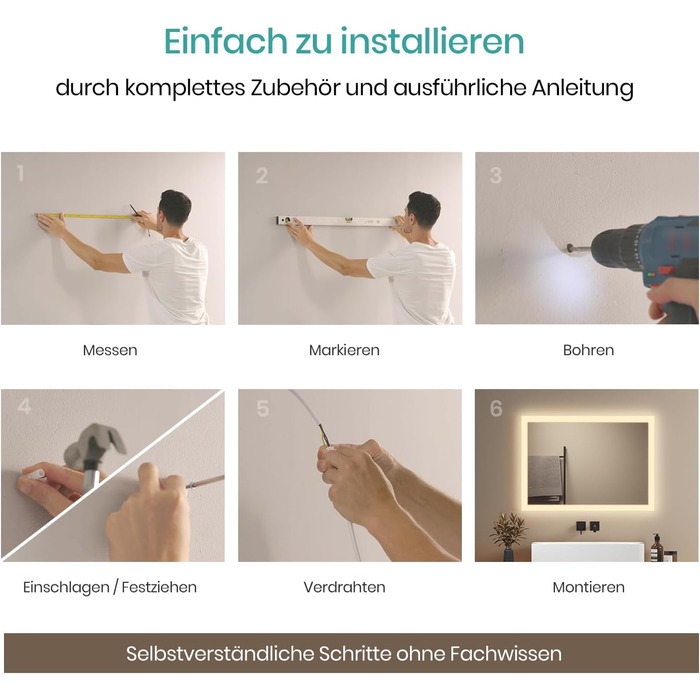 Einfach zu installieren

durch komplettes Zubehör und ausführliche Anleitung

1

Messen

2

Markieren

3

Bohren

4

Einschlagen / Festziehen

5

Verdrahten

6

Montieren

Selbstverständliche Schritte ohne Fachwissen