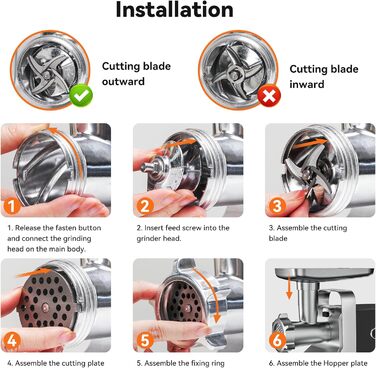 Installation

Cutting blade outward

Cutting blade inward

1

2

3

1. Release the fasten button and connect the grinding head on the main body.

2. Insert feed screw into the grinder head.

3. Assemble the cutting blade

4

5

6

4. Assemble the cutting plate

5. Assemble the fixing ring

6. Assemble the Hopper plate