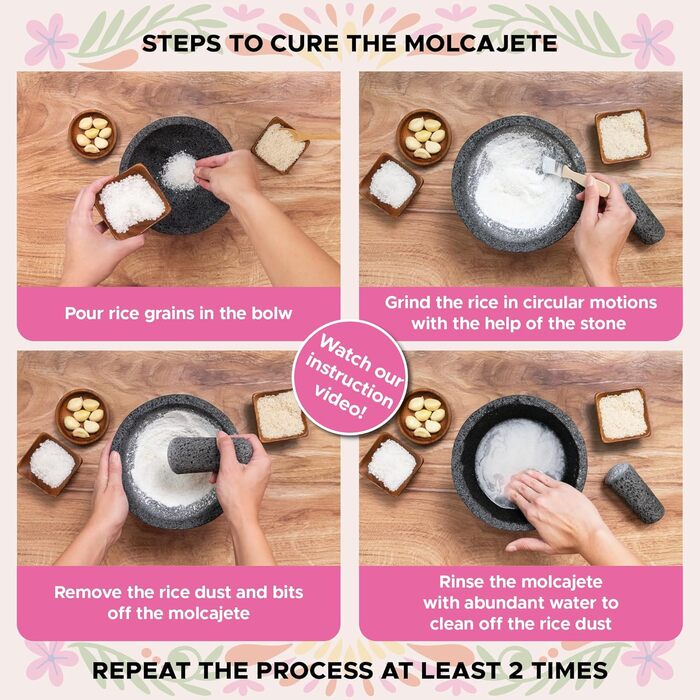 STEPS TO CURE THE MOLCAJETE

Pour rice grains in the bolw

Grind the rice in circular motions with the help of the stone

Watch our instruction video!

Remove the rice dust and bits off the molcajete

Rinse the molcajete with abundant water to clean off the rice dust

REPEAT THE PROCESS AT LEAST 2 TIMES