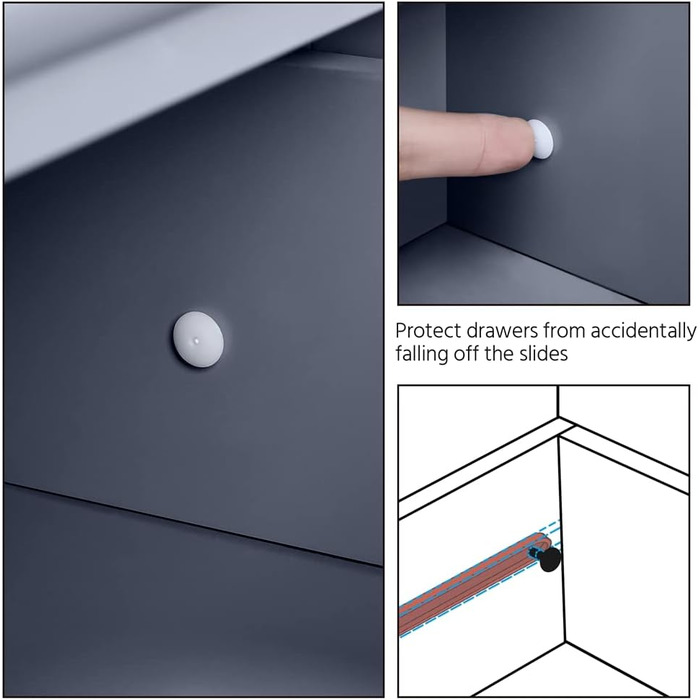 Protect drawers from accidentally falling off the slides