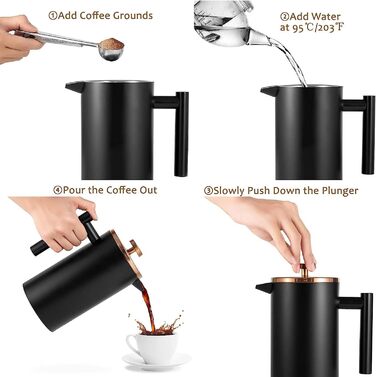 ①Add Coffee Grounds

②Add Water at 95℃/203℉

④Pour the Coffee Out

③Slowly Push Down the Plunger