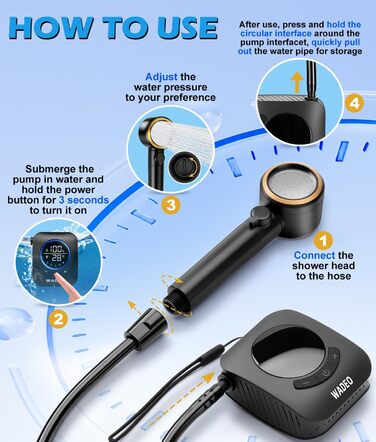 HOW TO USE

After use, press and hold the circular interface around the pump interfacet, quickly pull out the water pipe for storage

4

Adjust the water pressure to your preference

3

Submerge the pump in water and hold the power button for 3 seconds to turn it on

100
28

WADEO

2

1

Connect the shower head to the hose

WADEO