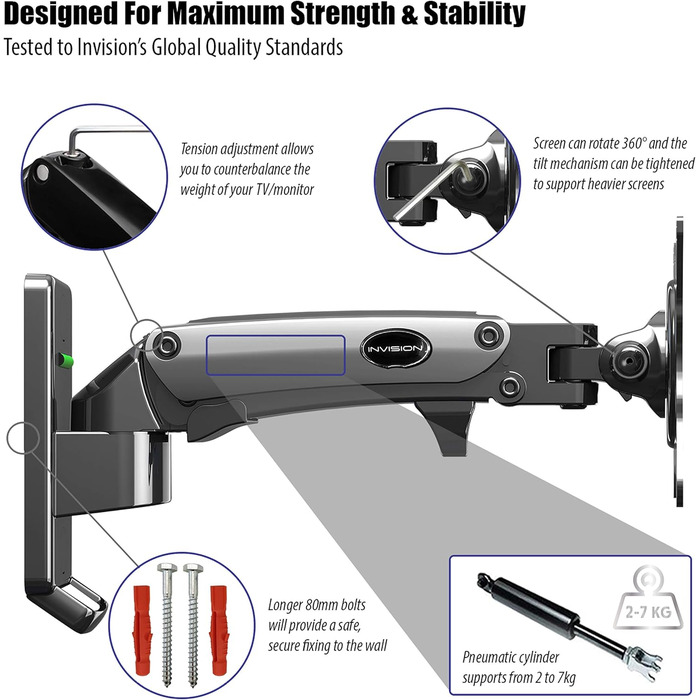 Designed For Maximum Strength & Stability
Tested to Invision's Global Quality Standards

Tension adjustment allows you to counterbalance the weight of your TV/monitor

Screen can rotate 360° and the tilt mechanism can be tightened to support heavier screens

INVISION

Longer 80mm bolts will provide a safe, secure fixing to the wall

2-7 KG

Pneumatic cylinder supports from 2 to 7kg