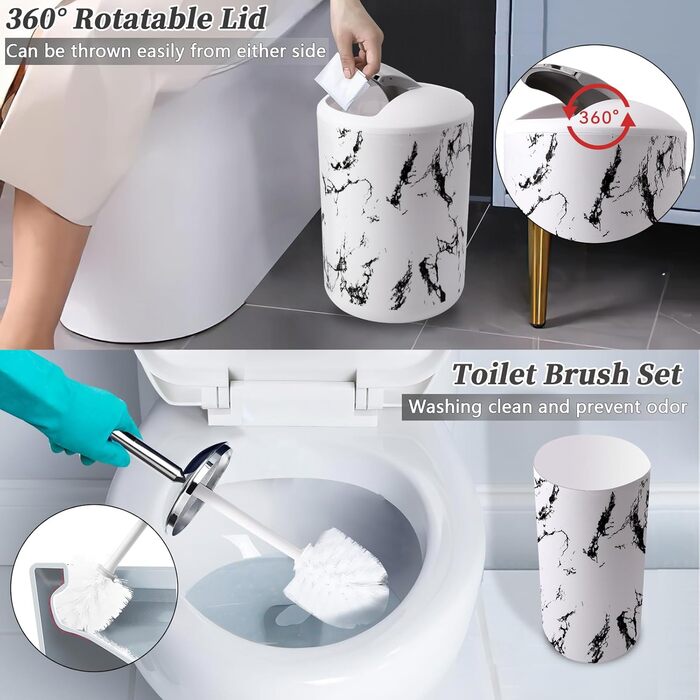 360° Rotatable Lid
Can be thrown easily from either side

360°

Toilet Brush Set
Washing clean and prevent odor