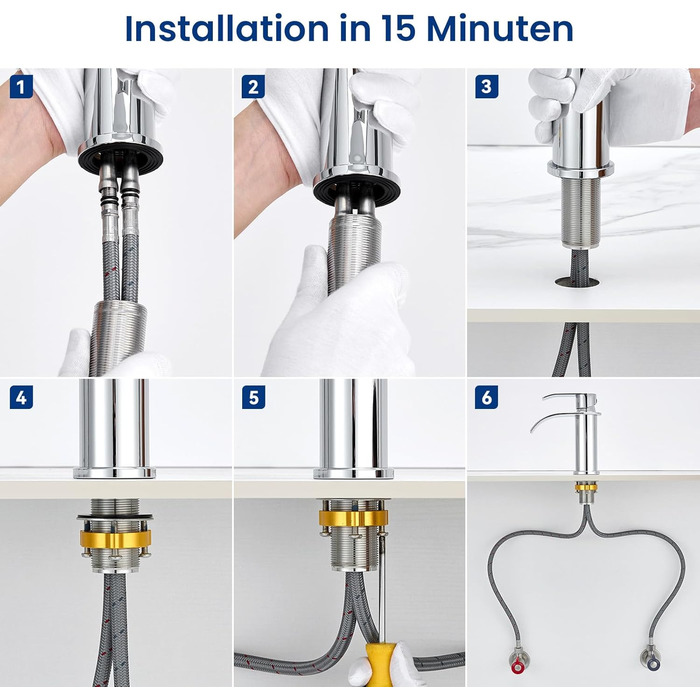 Installation in 15 Minuten

1

2

3

4

5

6