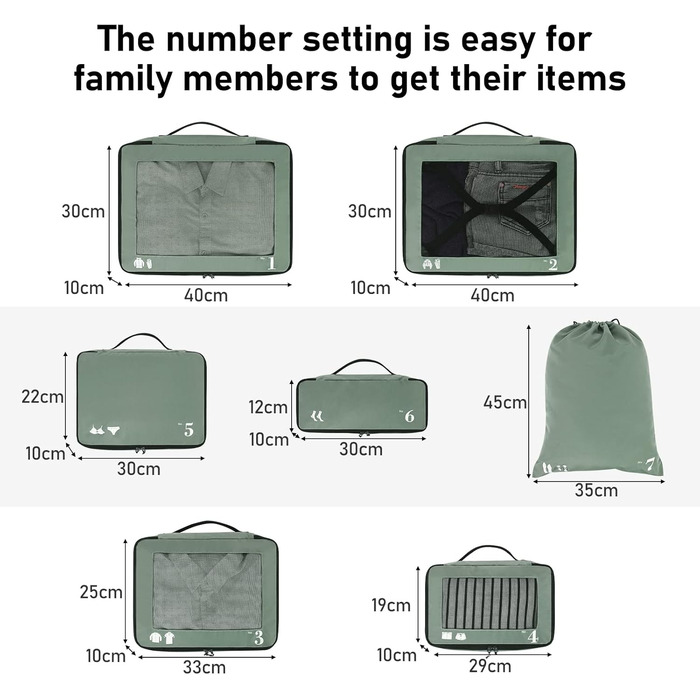 The number setting is easy for family members to get their items

30cm
10cm
40cm
1

30cm
10cm
40cm
2

22cm
10cm
30cm
5

12cm
10cm
30cm
6

45cm
35cm
7

25cm
10cm
33cm
3

19cm
10cm
29cm
4