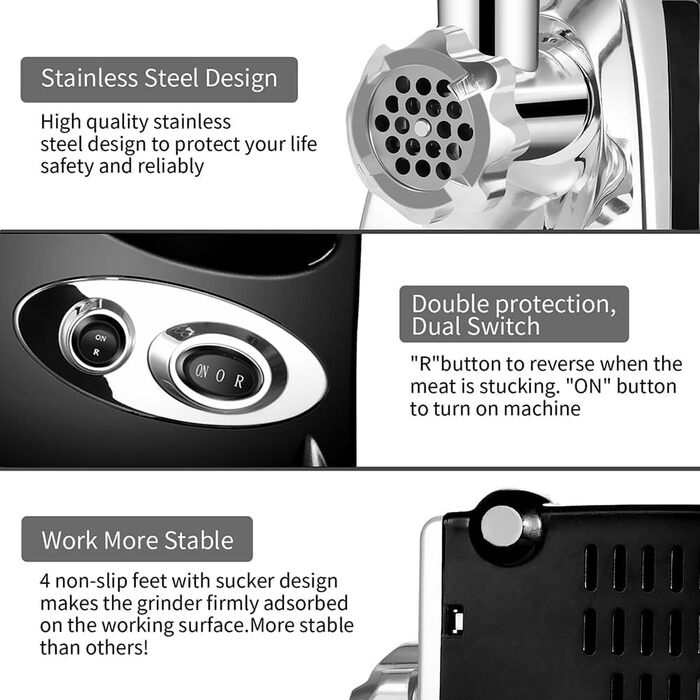 Stainless Steel Design

High quality stainless steel design to protect your life safety and reliably

ON
R

ON O R

Double protection, Dual Switch

"R"button to reverse when the meat is stucking. "ON" button to turn on machine

Work More Stable

4 non-slip feet with sucker design makes the grinder firmly adsorbed on the working surface.More stable than others!