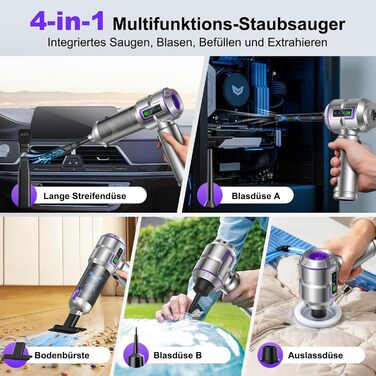 4-in-1 Multifunktions-Staubsauger
Integriertes Saugen, Blasen, Befüllen und Extrahieren

Lange Streifendüse

Blasdüse A

Bodenbürste

Blasdüse B

Auslassdüse