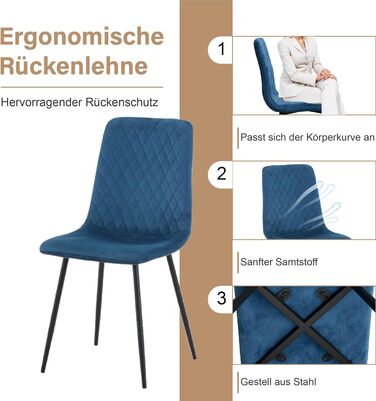 Ergonomische Rückenlehne

Hervorragender Rückenschutz

1

Passt sich der Körperkurve an

2

Sanfter Samtstoff

3

Gestell aus Stahl