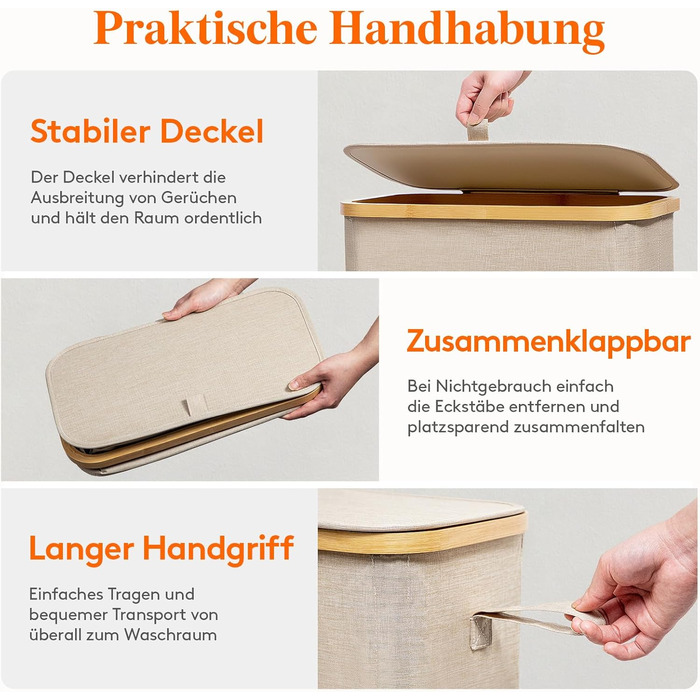 Praktische Handhabung

Stabiler Deckel

Der Deckel verhindert die Ausbreitung von Gerüchen und hält den Raum ordentlich

Zusammenklappbar

Bei Nichtgebrauch einfach die Eckstäbe entfernen und platzsparend zusammenfalten

Langer Handgriff

Einfaches Tragen und bequemer Transport von überall zum Waschraum