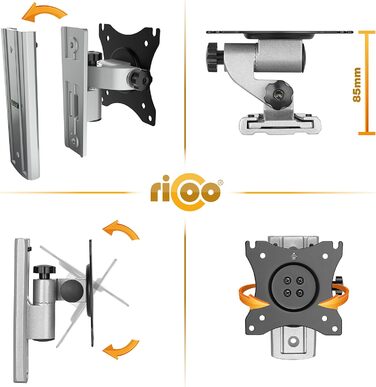 85mm

ricoo®