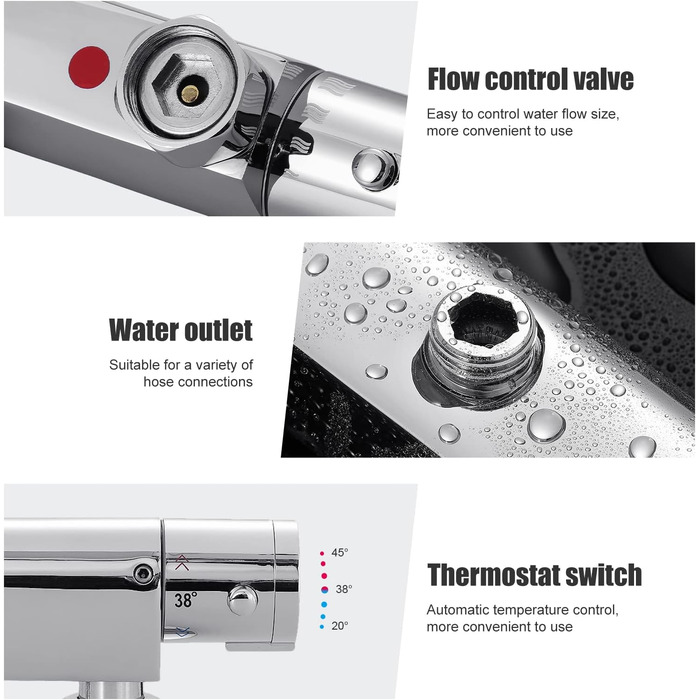 Flow control valve

Easy to control water flow size, more convenient to use

Water outlet

Suitable for a variety of hose connections

38°

45°

38°

20°

Thermostat switch

Automatic temperature control, more convenient to use