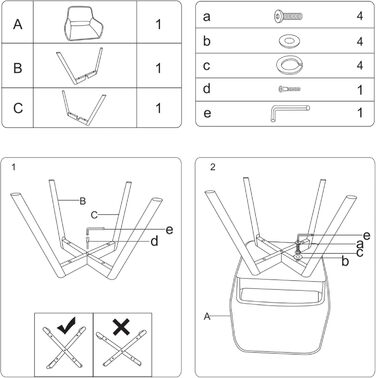 | A | | 1 |
|---|---|---|
| B | | 1 |
| C | | 1 |

| a | | 4 |
|---|---|---|
| b | | 4 |
| c | | 4 |
| d | | 1 |
| e | | 1 |

1

B
C
e
d

2

e
a
c
b
A