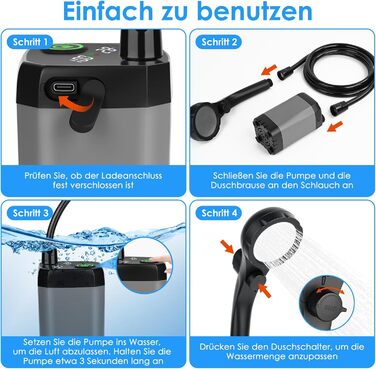 Einfach zu benutzen

Schritt 1

Prüfen Sie, ob der Ladeanschluss fest verschlossen ist

Schritt 2

Schließen Sie die Pumpe und die Duschbrause an den Schlauch an

Schritt 3

Setzen Sie die Pumpe ins Wasser, um die Luft abzulassen. Halten Sie die Pumpe etwa 3 Sekunden lang an

Schritt 4

Drücken Sie den Duschschalter, um die Wassermenge anzupassen