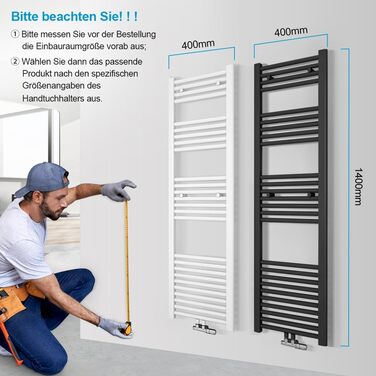 Bitte beachten Sie! ! !

① Bitte messen Sie vor der Bestellung die Einbauraumgröße vorab aus;

② Wählen Sie dann das passende Produkt nach den spezifischen Größenangaben des Handtuchhalters aus.

400mm

400mm

1400mm