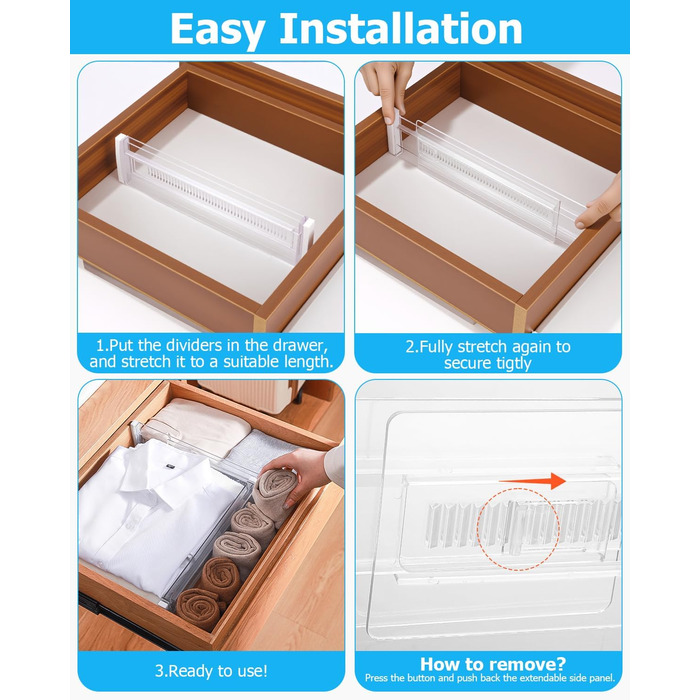 Easy Installation

1.Put the dividers in the drawer, and stretch it to a suitable length.

2.Fully stretch again to secure tigtly

3.Ready to use!

How to remove?
Press the button and push back the extendable side panel.