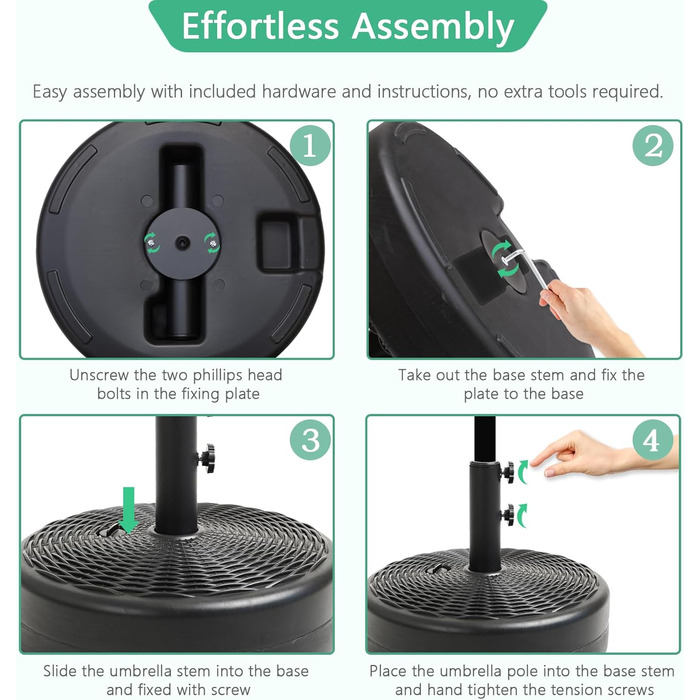 Effortless Assembly

Easy assembly with included hardware and instructions, no extra tools required.

1

Unscrew the two phillips head bolts in the fixing plate

2

Take out the base stem and fix the plate to the base

3

Slide the umbrella stem into the base and fixed with screw

4

Place the umbrella pole into the base stem and hand tighten the tension screws