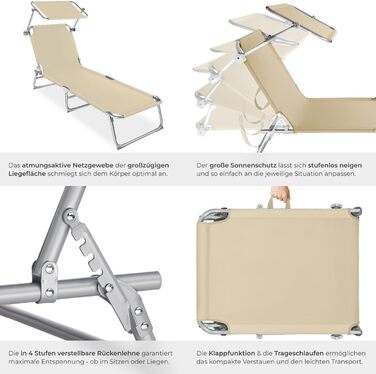 Das atmungsaktive Netzgewebe der großzügigen Liegefläche schmiegt sich dem Körper optimal an.

Der große Sonnenschutz lässt sich stufenlos neigen und so einfach an die jeweilige Situation anpassen.

Die in 4 Stufen verstellbare Rückenlehne garantiert maximale Entspannung - ob im Sitzen oder Liegen.

Die Klappfunktion & die Trageschlaufen ermöglichen das kompakte Verstauen und den leichten Transport.