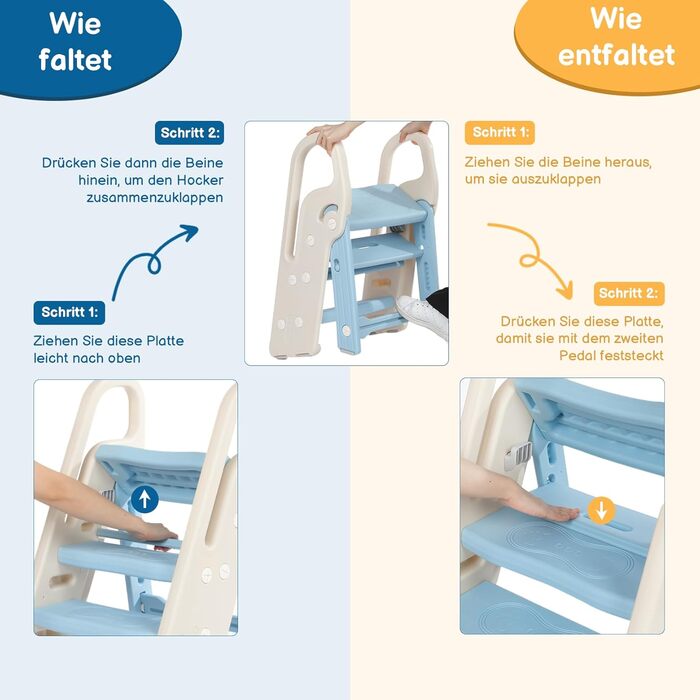 Wie faltet

Schritt 2:

Drücken Sie dann die Beine hinein, um den Hocker zusammenzuklappen

Schritt 1:

Ziehen Sie diese Platte leicht nach oben

Wie entfaltet

Schritt 1:

Ziehen Sie die Beine heraus, um sie auszuklappen

Schritt 2:

Drücken Sie diese Platte, damit sie mit dem zweiten Pedal feststeckt