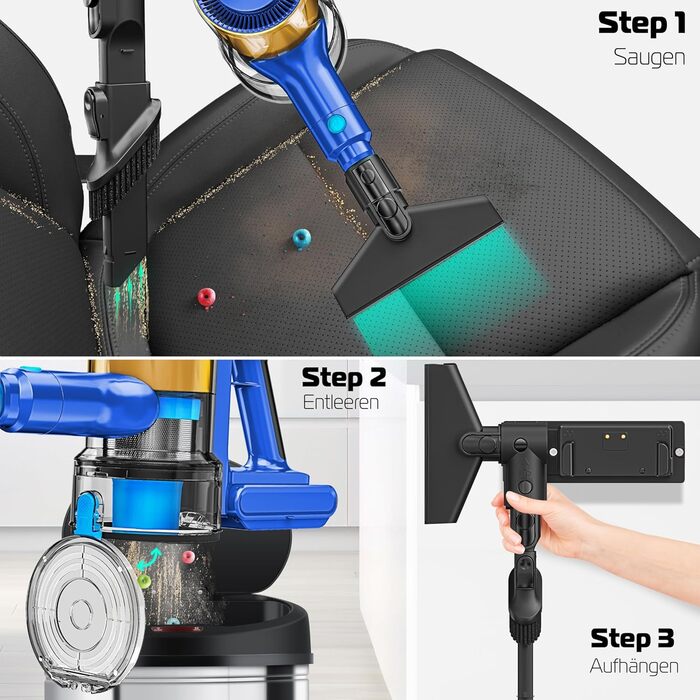 Step 1
Saugen

Step 2
Entleeren

Step 3
Aufhängen