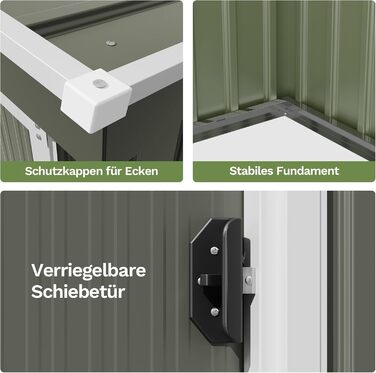 Schutzkappen für Ecken

Stabiles Fundament

Verriegelbare Schiebetür