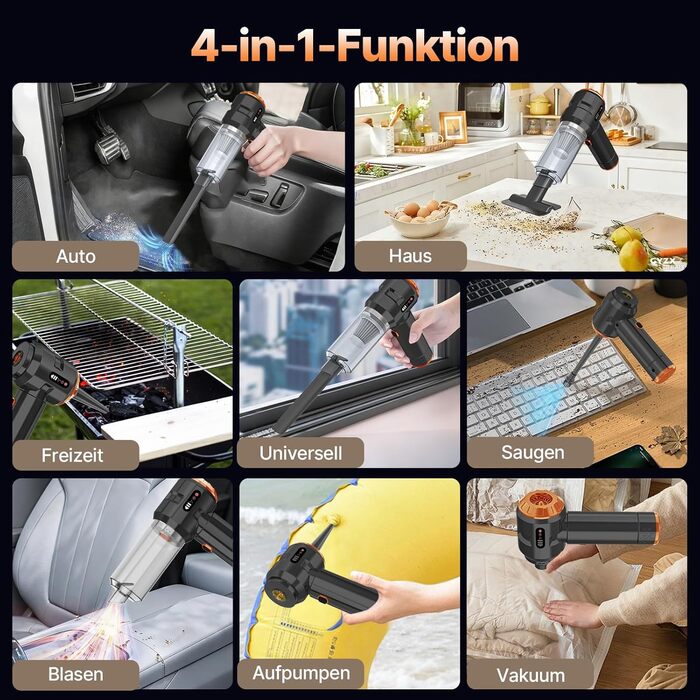 4-in-1-Funktion

Auto

Haus

Freizeit

Universell

Saugen

Blasen

Aufpumpen

Vakuum