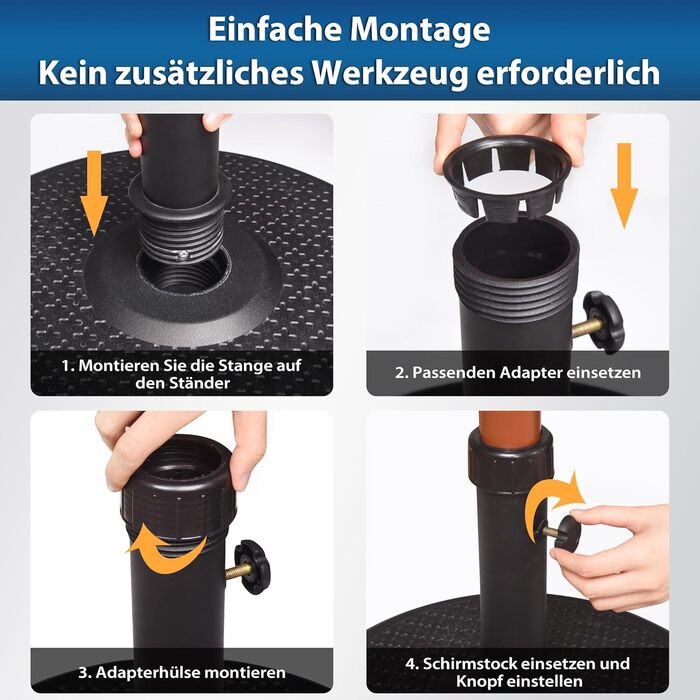 Einfache Montage
Kein zusätzliches Werkzeug erforderlich

1. Montieren Sie die Stange auf den Ständer

2. Passenden Adapter einsetzen

3. Adapterhülse montieren

4. Schirmstock einsetzen und Knopf einstellen