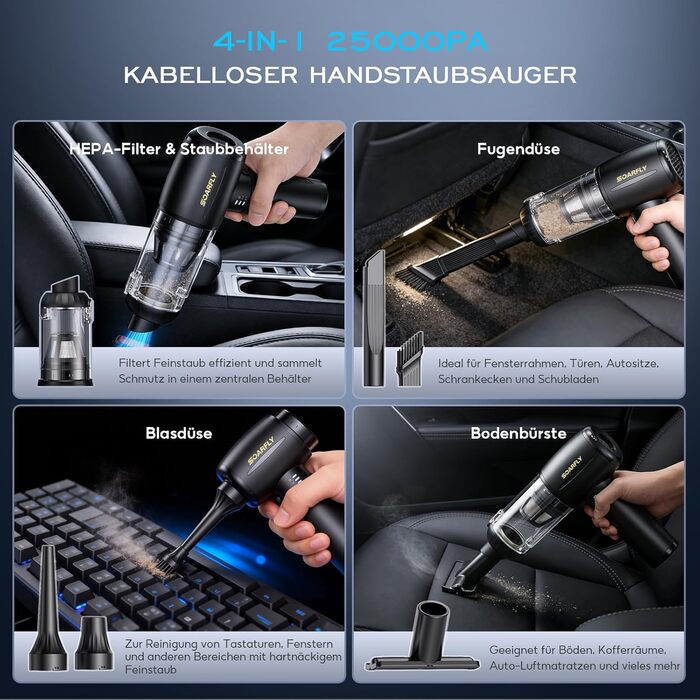 4-IN-1 25000PA
KABELLOSER HANDSTAUBSAUGER

HEPA-Filter & Staubbehälter

SOARFLY

Filtert Feinstaub effizient und sammelt Schmutz in einem zentralen Behälter

Fugendüse

SOARFLY

Ideal für Fensterrahmen, Türen, Autositze, Schrankecken und Schubladen

Blasdüse

SOARFLY

Zur Reinigung von Tastaturen, Fenstern und anderen Bereichen mit hartnäckigem Feinstaub

Bodenbürste

SOARFLY

Geeignet für Böden, Kofferräume, Auto-Luftmatratzen und vieles mehr