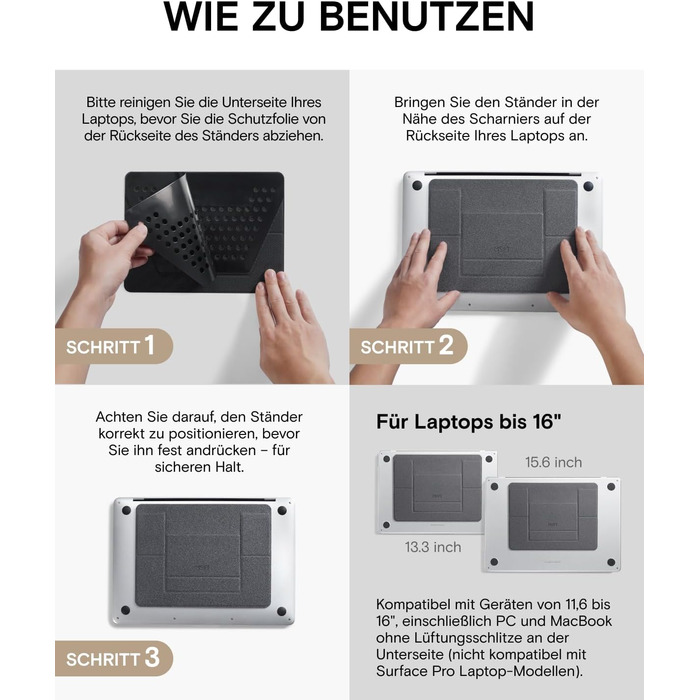 WIE ZU BENUTZEN

Bitte reinigen Sie die Unterseite Ihres Laptops, bevor Sie die Schutzfolie von der Rückseite des Ständers abziehen.

SCHRITT 1

Bringen Sie den Ständer in der Nähe des Scharniers auf der Rückseite Ihres Laptops an.

SCHRITT 2

Achten Sie darauf, den Ständer korrekt zu positionieren, bevor Sie ihn fest andrücken – für sicheren Halt.

SCHRITT 3

Für Laptops bis 16"

15.6 inch

13.3 inch

Kompatibel mit Geräten von 11,6 bis 16", einschließlich PC und MacBook ohne Lüftungsschlitze an der Unterseite (nicht kompatibel mit Surface Pro Laptop-Modellen).